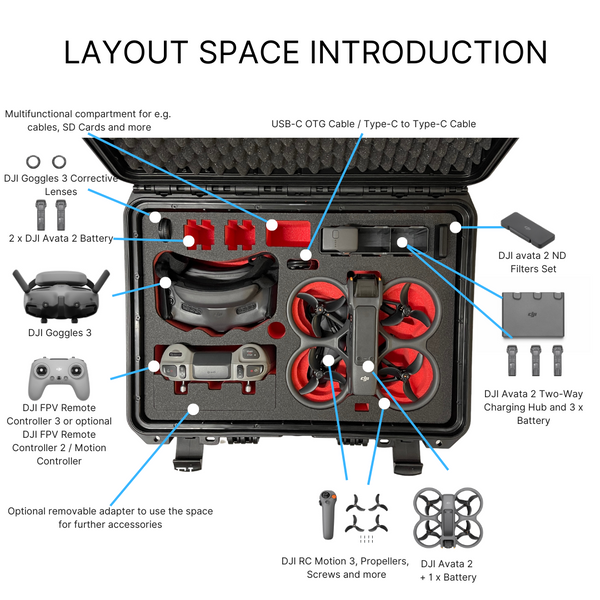 LAYOUT SPACE INTRODUCTION

Multifunctional compartment for e.g. cables, SD Cards and more

USB-C OTG Cable / Type-C to Type-C Cable

DJI Goggles 3 Corrective Lenses

2 x DJI Avata 2 Battery

DJI avata 2 ND Filters Set

DJI Goggles 3

DJI FPV Remote Controller 3 or optional DJI FPV Remote Controller 2 / Motion Controller

DJI Avata 2 Two-Way Charging Hub and 3 x Battery

Optional removable adapter to use the space for further accessories

DJI RC Motion 3, Propellers, Screws and more

DJI Avata 2 + 1 x Battery